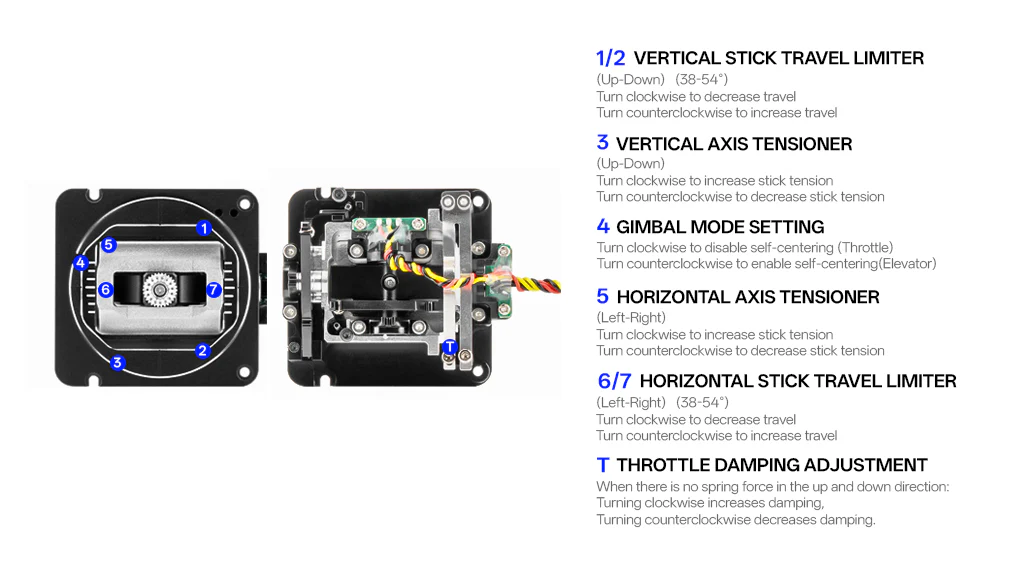 1
5
4
6
7
3
2
T

1/2 VERTICAL STICK TRAVEL LIMITER
(Up-Down) (38-54°)
Turn clockwise to decrease travel
Turn counterclockwise to increase travel

3 VERTICAL AXIS TENSIONER
(Up-Down)
Turn clockwise to increase stick tension
Turn counterclockwise to decrease stick tension

4 GIMBAL MODE SETTING
Turn clockwise to disable self-centering (Throttle)
Turn counterclockwise to enable self-centering(Elevator)

5 HORIZONTAL AXIS TENSIONER
(Left-Right)
Turn clockwise to increase stick tension
Turn counterclockwise to decrease stick tension

6/7 HORIZONTAL STICK TRAVEL LIMITER
(Left-Right) (38-54°)
Turn clockwise to decrease travel
Turn counterclockwise to increase travel

T THROTTLE DAMPING ADJUSTMENT
When there is no spring force in the up and down direction:
Turning clockwise increases damping,
Turning counterclockwise decreases damping.